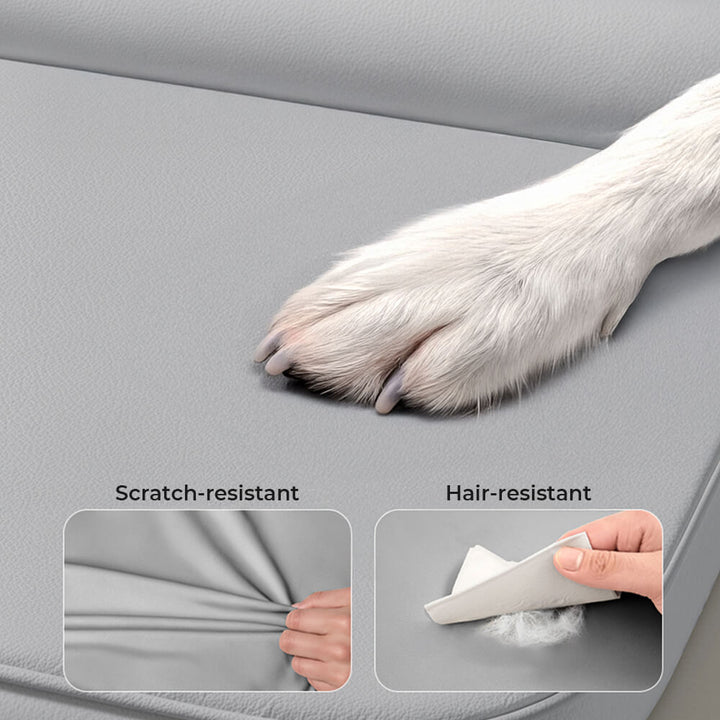 Scratch-resistant

Hair-resistant