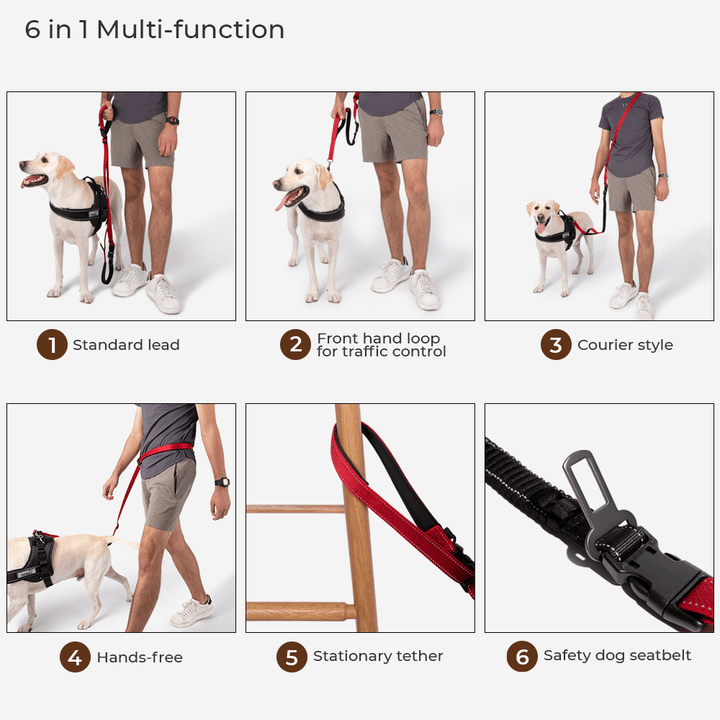 6 in 1 Multi-function

1 Standard lead

2 Front hand loop for traffic control

3 Courier style

4 Hands-free

5 Stationary tether

6 Safety dog seatbelt