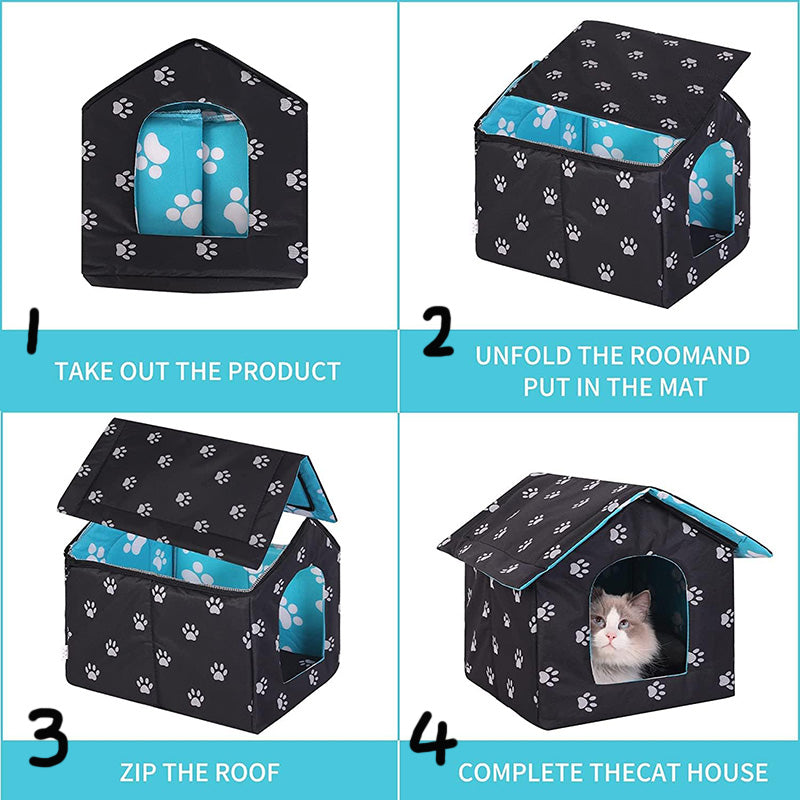 1
TAKE OUT THE PRODUCT

2
UNFOLD THE ROOMAND PUT IN THE MAT

3
ZIP THE ROOF

4
COMPLETE THECAT HOUSE