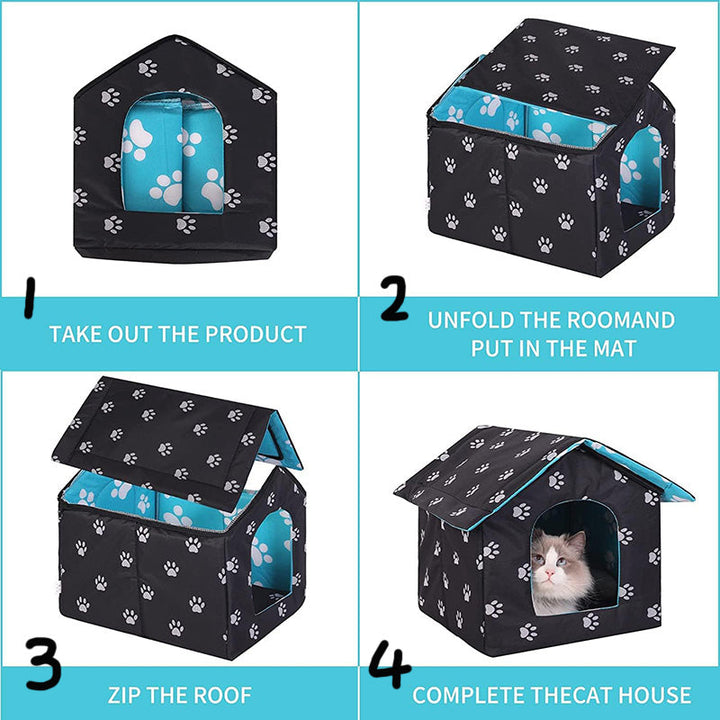 1
TAKE OUT THE PRODUCT

2
UNFOLD THE ROOMAND PUT IN THE MAT

3
ZIP THE ROOF

4
COMPLETE THECAT HOUSE